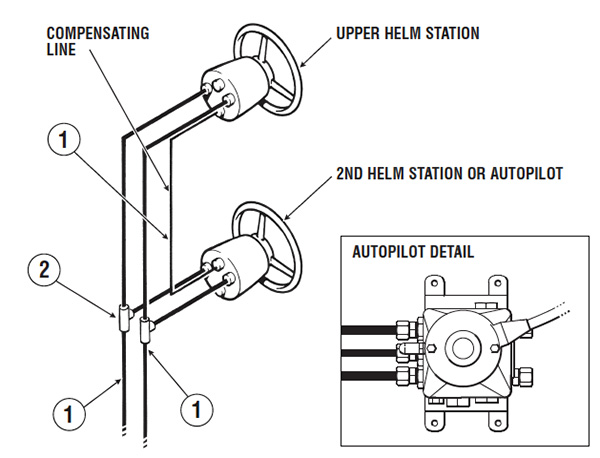 COMPENSATING LINE

UPPER HELM STATION

1

2ND HELM STATION OR AUTOPILOT

2

AUTOPILOT DETAIL

1

1